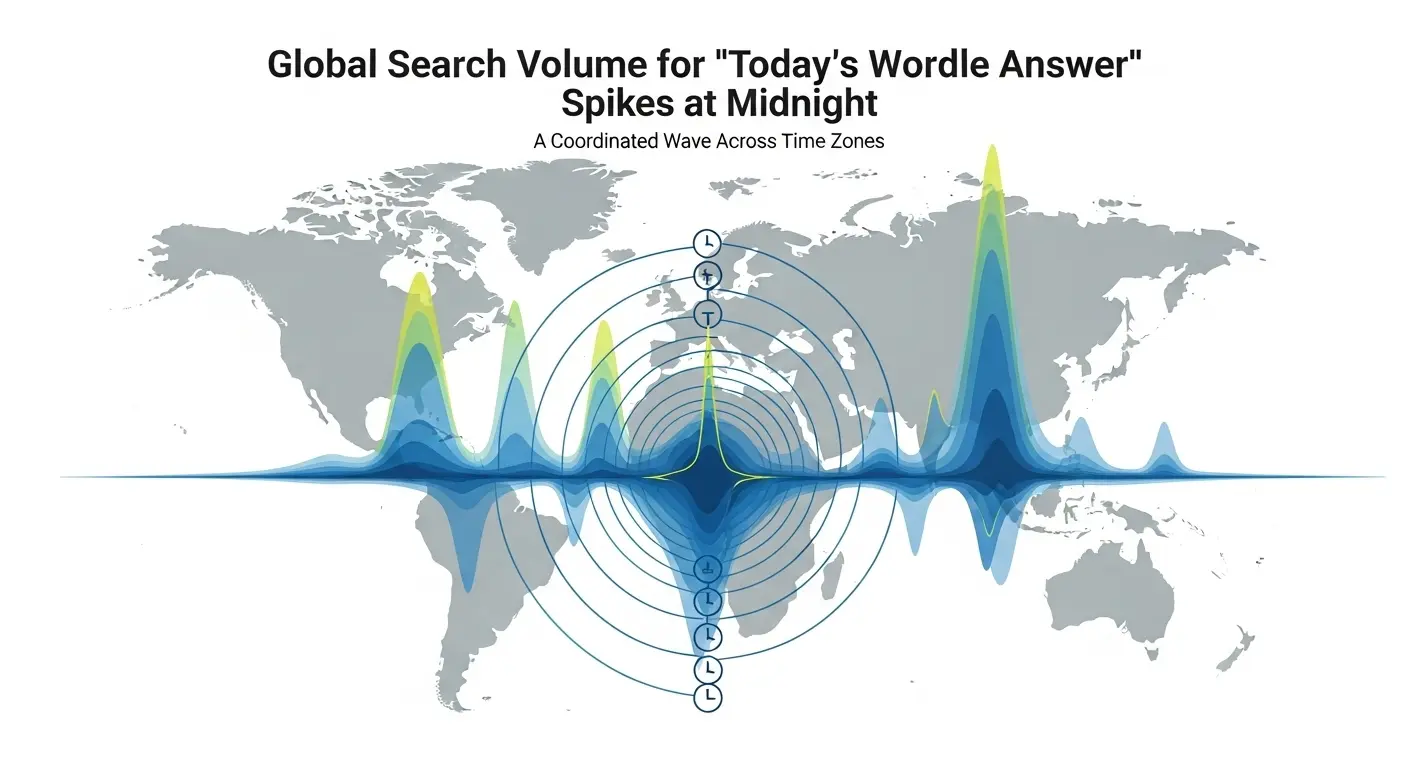 Global Search Volume for "Today's Wordle Answer" Spikes at Midnight

A Coordinated Wave Across Time Zones